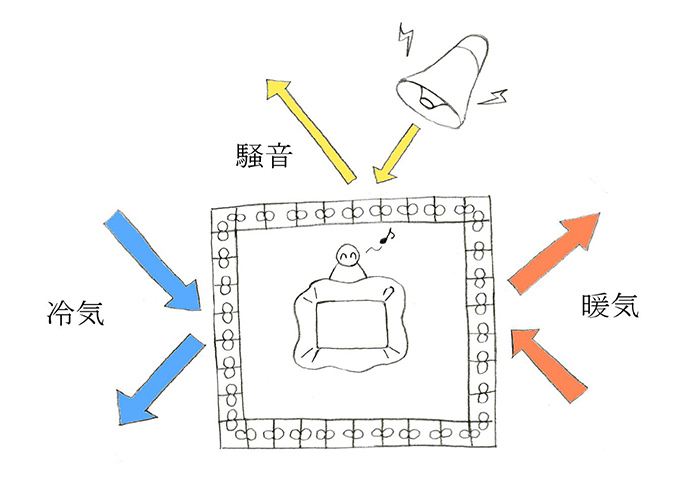 騒音

冷気

暖気